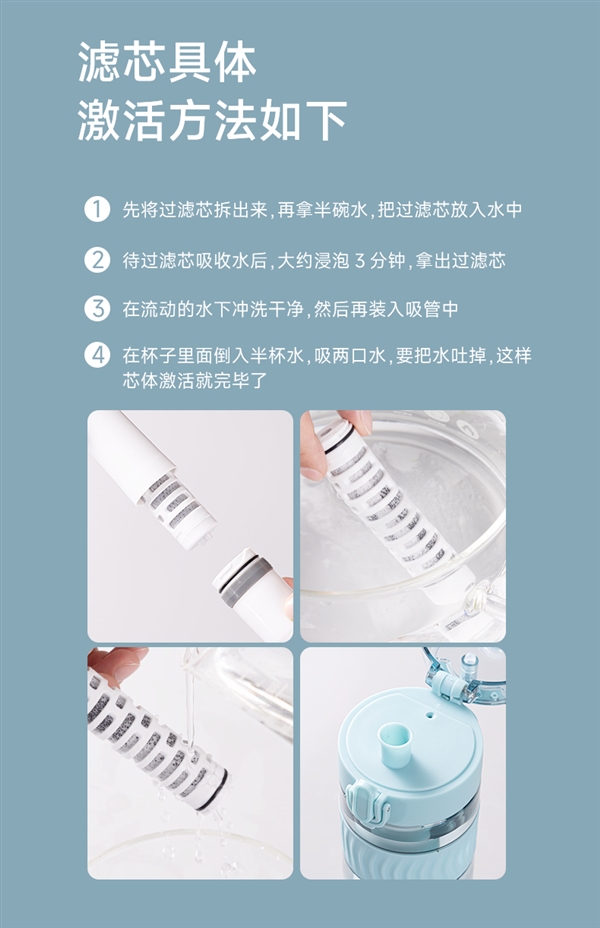 滤芯具体
激活方法如下

1 先将过滤芯拆出来，再拿半碗水，把过滤芯放入水中

2 待过滤芯吸收水后，大约浸泡 3 分钟，拿出过滤芯

3 在流动的水下冲洗干净，然后再装入吸管中

4 在杯子里面倒入半杯水，吸两口水，要把水吐掉，这样芯体激活就完毕了