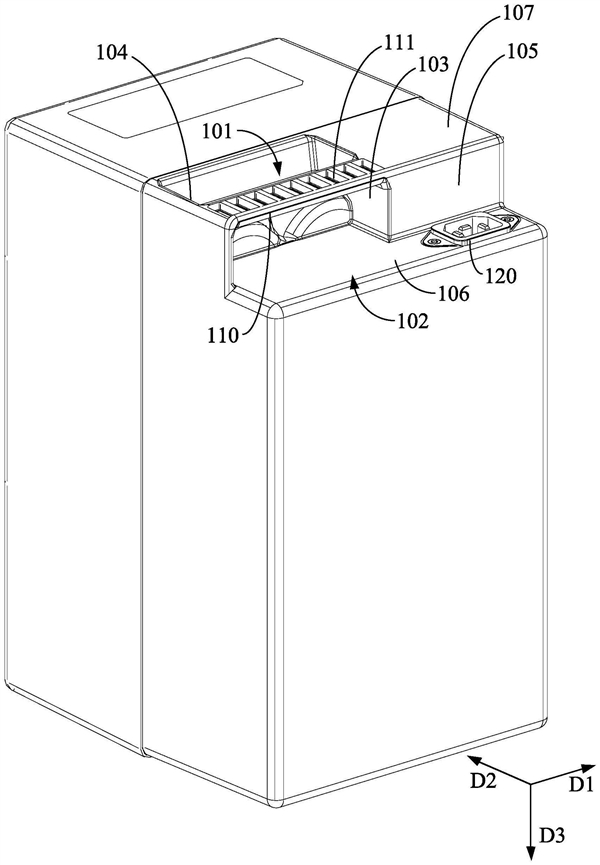 107
104
111
103
105
101
120
106
110
102
D2
D1
D3